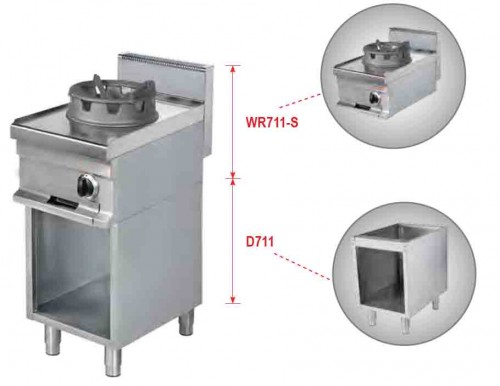 WR711-S

D711